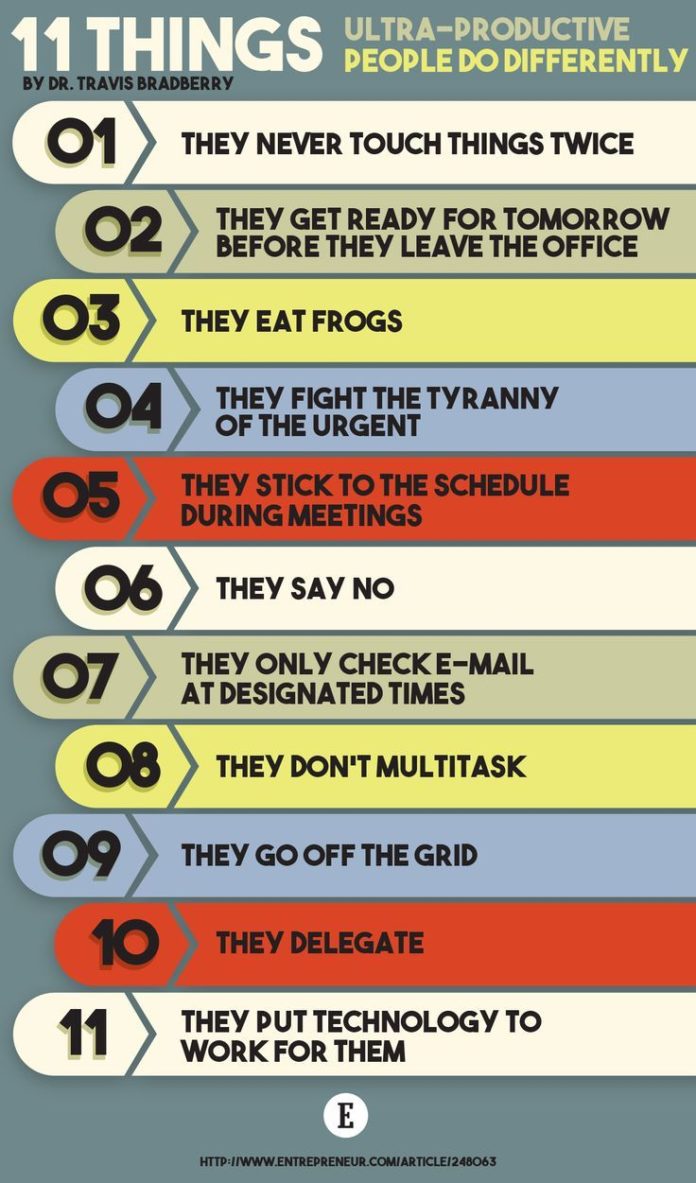 11 THINGS ULTRA-PRODUCTIVE PEOPLE DO DIFFERENTLY
BY DR. TRAVIS BRADBERRY

01 THEY NEVER TOUCH THINGS TWICE

02 THEY GET READY FOR TOMORROW BEFORE THEY LEAVE THE OFFICE

03 THEY EAT FROGS

04 THEY FIGHT THE TYRANNY OF THE URGENT

05 THEY STICK TO THE SCHEDULE DURING MEETINGS

06 THEY SAY NO

07 THEY ONLY CHECK E-MAIL AT DESIGNATED TIMES

08 THEY DON'T MULTITASK

09 THEY GO OFF THE GRID

10 THEY DELEGATE

11 THEY PUT TECHNOLOGY TO WORK FOR THEM

E

HTTP://WWW.ENTREPRENEUR.COM/ARTICLE/248063